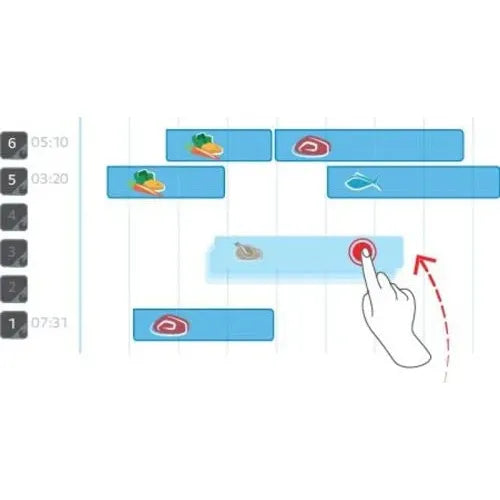 6 05:10
5 03:20
4
3
2
1 07:31