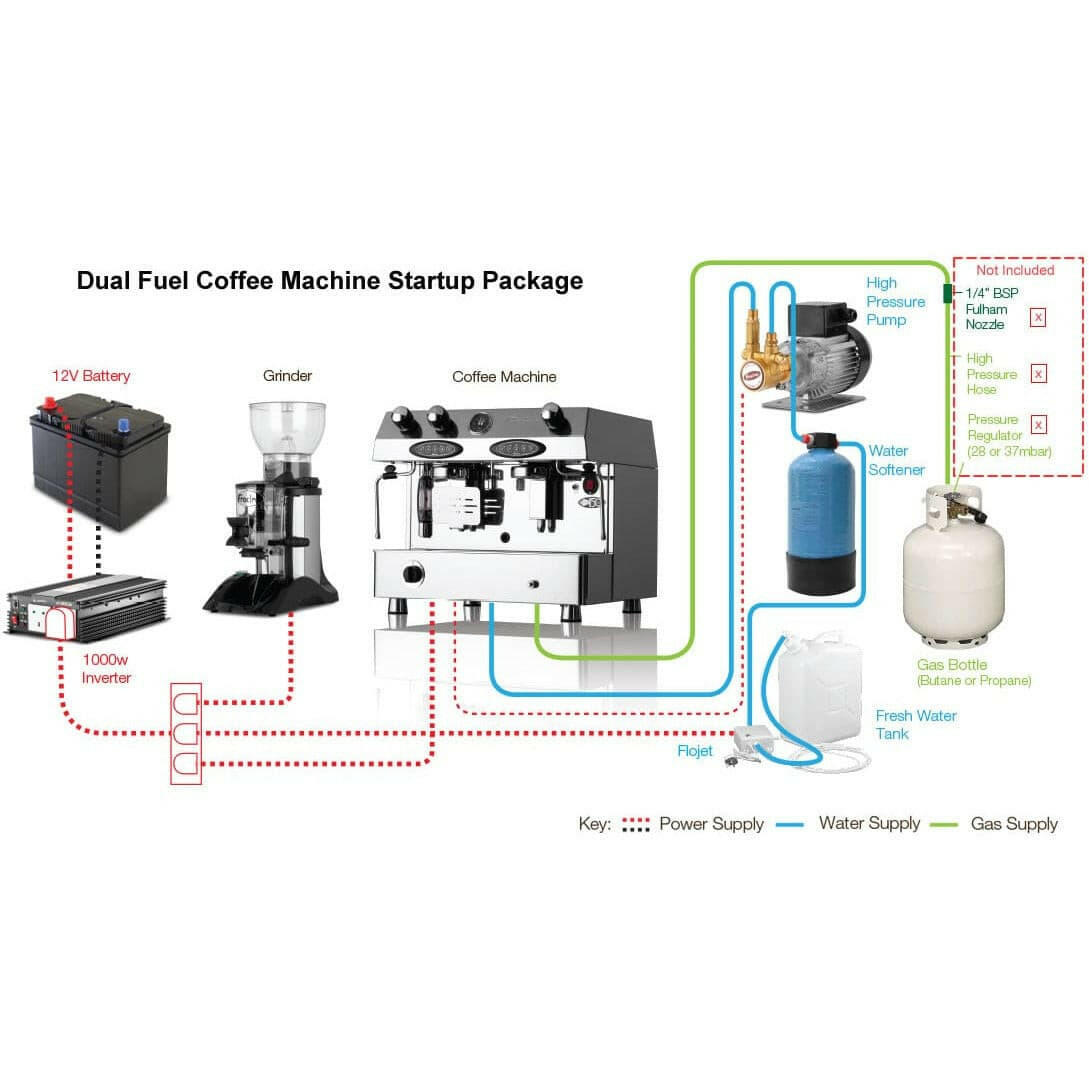 Dual Fuel Coffee Machine Startup Package

12V Battery

Grinder

Coffee Machine

High Pressure Pump

Not Included

1/4" BSP Fulham Nozzle x

High Pressure Hose x

Pressure Regulator (28 or 37mbar) x

Water Softener

1000w Inverter

Gas Bottle (Butane or Propane)

Fresh Water Tank

Flojet

Key: Power Supply Water Supply Gas Supply