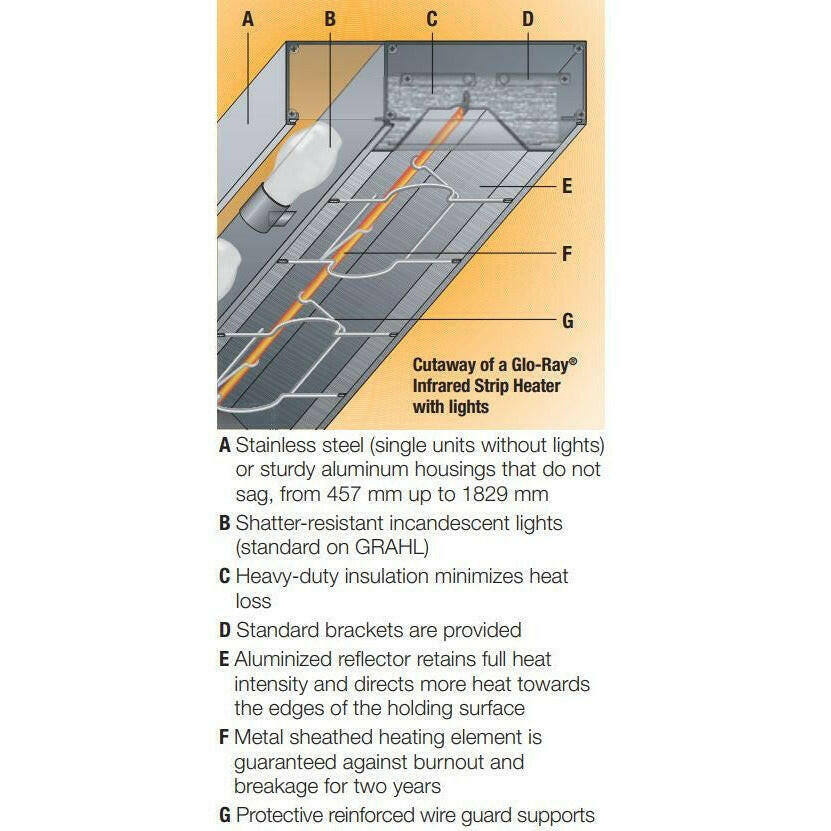 A
B
C
D
E
F
G

Cutaway of a Glo-Ray® Infrared Strip Heater with lights

A Stainless steel (single units without lights) or sturdy aluminum housings that do not sag, from 457 mm up to 1829 mm

B Shatter-resistant incandescent lights (standard on GRAHL)

C Heavy-duty insulation minimizes heat loss

D Standard brackets are provided

E Aluminized reflector retains full heat intensity and directs more heat towards the edges of the holding surface

F Metal sheathed heating element is guaranteed against burnout and breakage for two years

G Protective reinforced wire guard supports